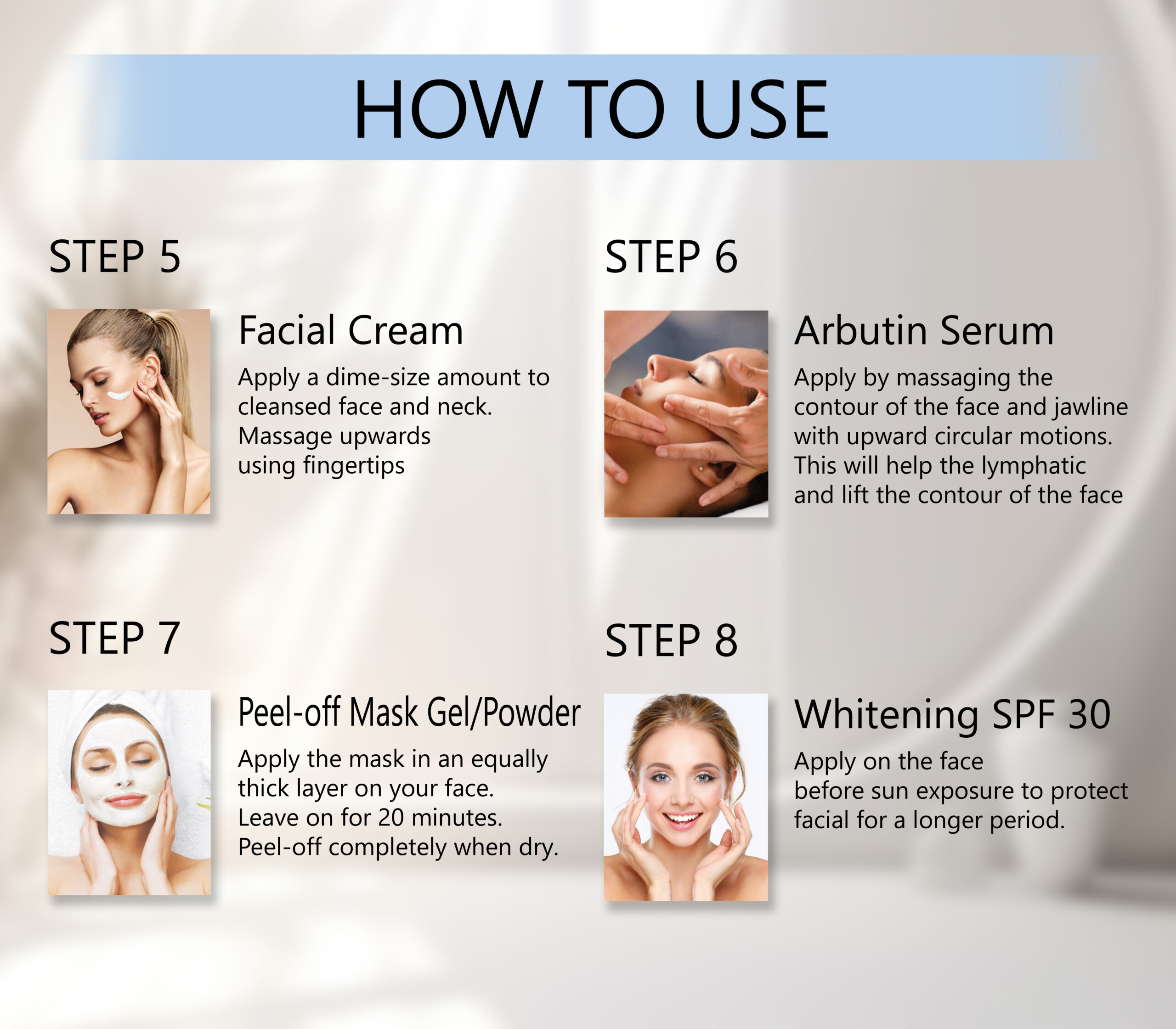 HOW TO USE

STEP 5

Facial Cream

Apply a dime-size amount to cleansed face and neck. Massage upwards using fingertips

STEP 6

Arbutin Serum

Apply by massaging the contour of the face and jawline with upward circular motions. This will help the lymphatic and lift the contour of the face

STEP 7

Peel-off Mask Gel/Powder

Apply the mask in an equally thick layer on your face. Leave on for 20 minutes. Peel-off completely when dry.

STEP 8

Whitening SPF 30

Apply on the face before sun exposure to protect facial for a longer period.