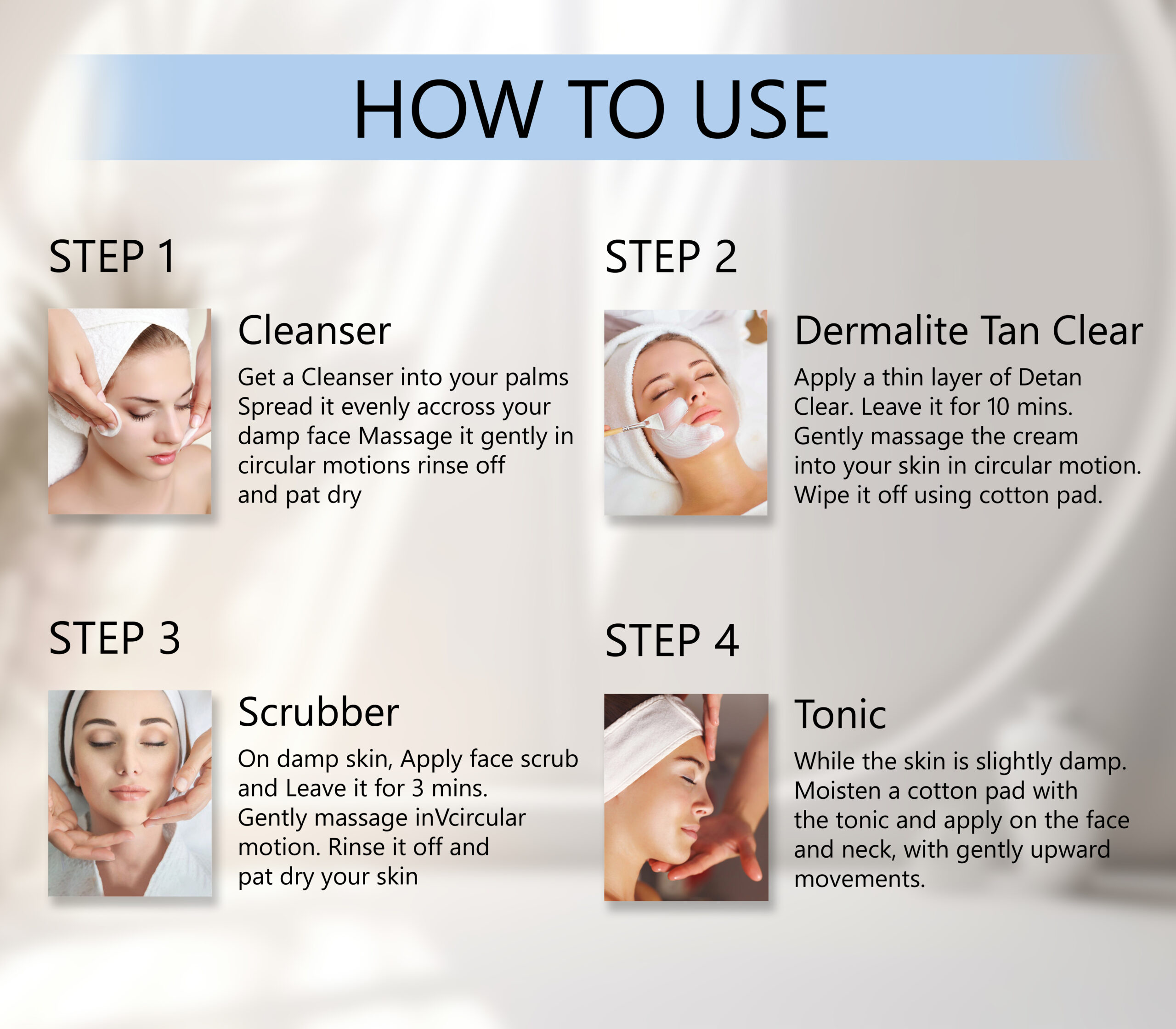 HOW TO USE

STEP 1

Cleanser

Get a Cleanser into your palms Spread it evenly accross your damp face Massage it gently in circular motions rinse off and pat dry

STEP 2

Dermalite Tan Clear

Apply a thin layer of Detan Clear. Leave it for 10 mins. Gently massage the cream into your skin in circular motion. Wipe it off using cotton pad.

STEP 3

Scrubber

On damp skin, Apply face scrub and Leave it for 3 mins. Gently massage inVcircular motion. Rinse it off and pat dry your skin

STEP 4

Tonic

While the skin is slightly damp. Moisten a cotton pad with the tonic and apply on the face and neck, with gently upward movements.